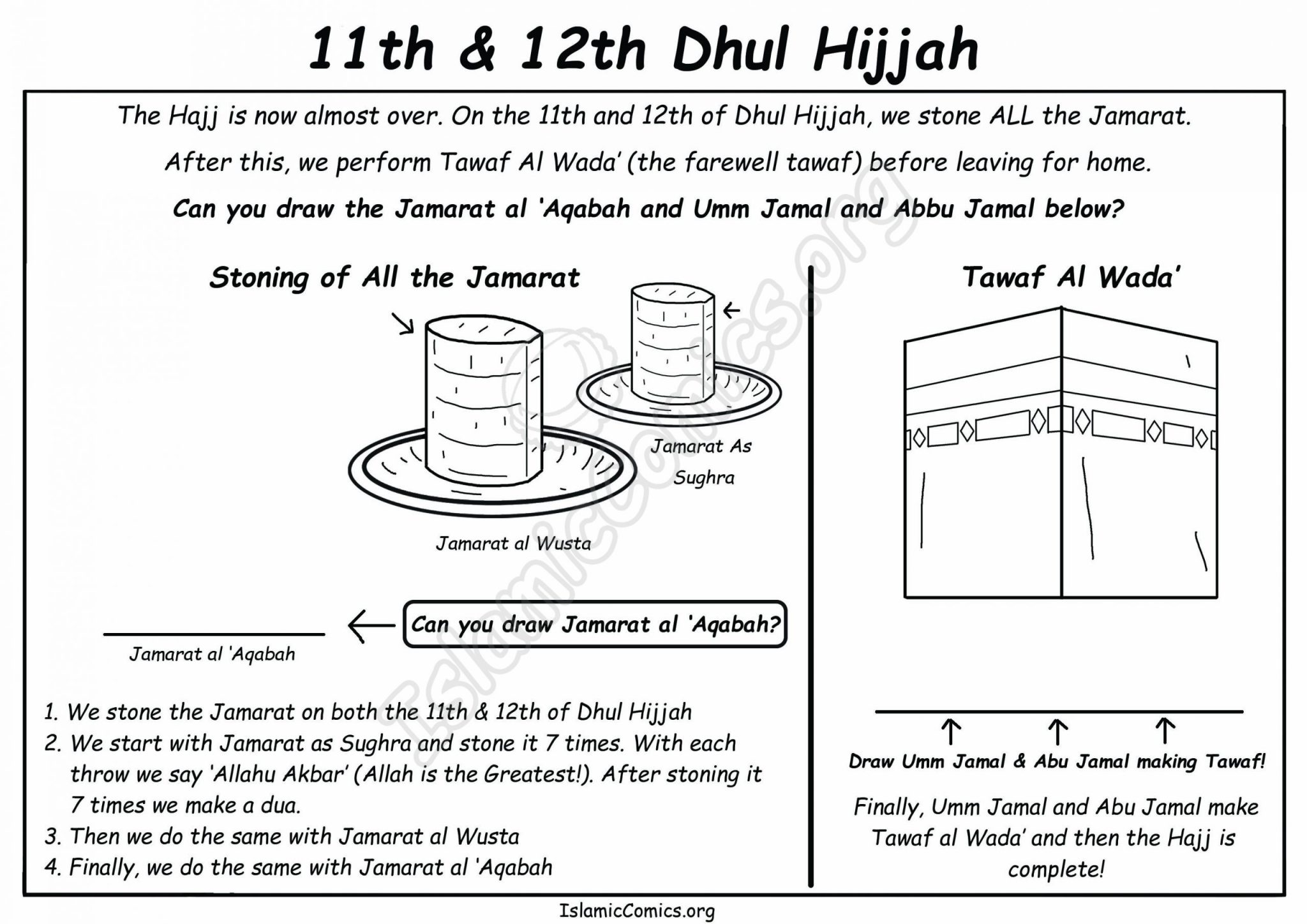 11th & 12th Dhul Hijjah

The Hajj is now almost over. On the 11th and 12th of Dhul Hijjah, we stone ALL the Jamarat.

After this, we perform Tawaf Al Wada' (the farewell tawaf) before leaving for home.

Can you draw the Jamarat al 'Aqabah and Umm Jamal and Abbu Jamal below?

Stoning of All the Jamarat

Jamarat As Sughra

Jamarat al Wusta

Can you draw Jamarat al 'Aqabah?

Jamarat al 'Aqabah

1. We stone the Jamarat on both the 11th & 12th of Dhul Hijjah
2. We start with Jamarat as Sughra and stone it 7 times. With each throw we say 'Allahu Akbar' (Allah is the Greatest!). After stoning it 7 times we make a dua.
3. Then we do the same with Jamarat al Wusta
4. Finally, we do the same with Jamarat al 'Aqabah

Tawaf Al Wada'

Draw Umm Jamal & Abu Jamal making Tawaf!

Finally, Umm Jamal and Abu Jamal make Tawaf al Wada' and then the Hajj is complete!

IslamicComics.org

IslamicComics.org