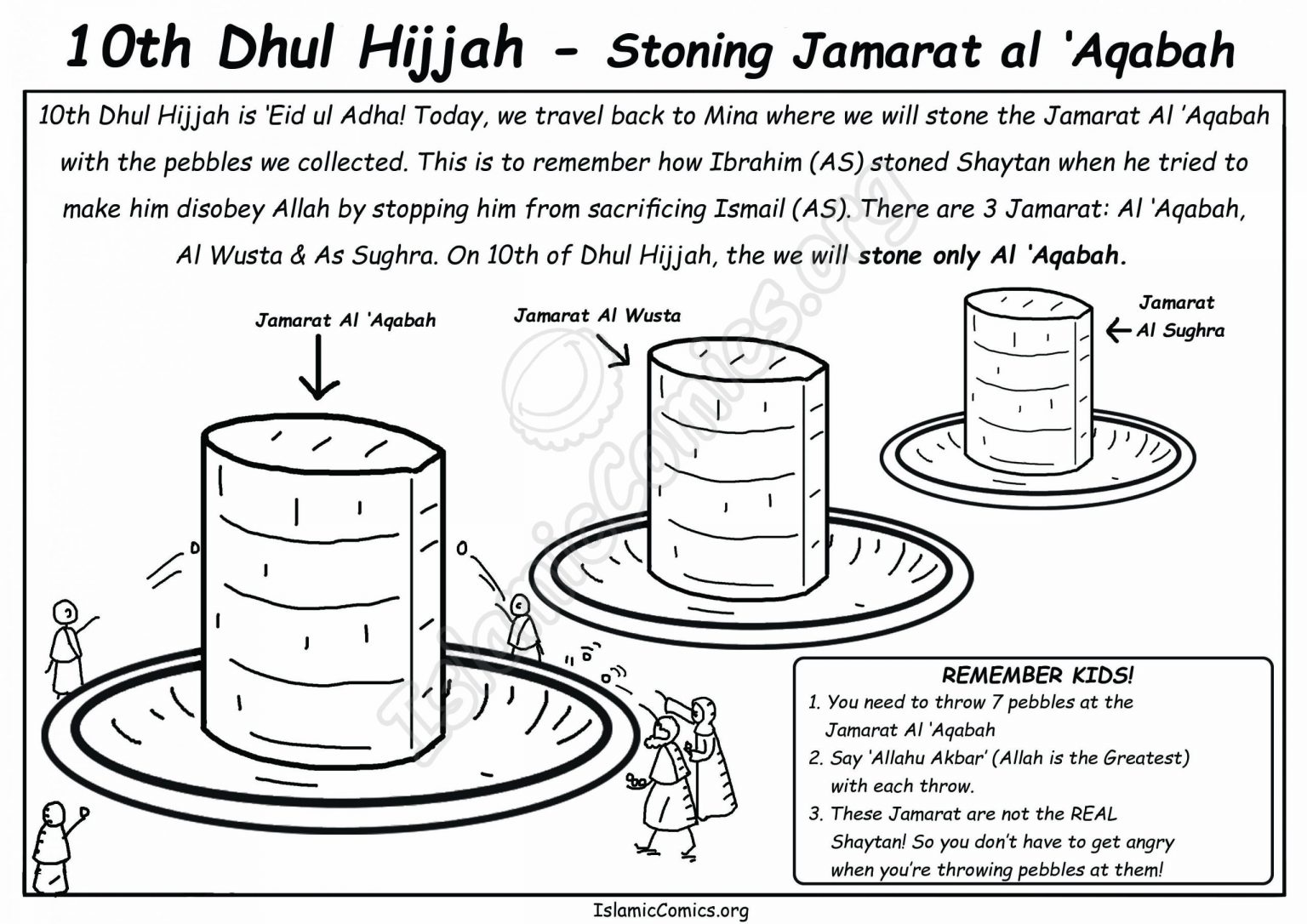 10th Dhul Hijjah - Stoning Jamarat al 'Aqabah

10th Dhul Hijjah is 'Eid ul Adha! Today, we travel back to Mina where we will stone the Jamarat Al 'Aqabah with the pebbles we collected. This is to remember how Ibrahim (AS) stoned Shaytan when he tried to make him disobey Allah by stopping him from sacrificing Ismail (AS). There are 3 Jamarat: Al 'Aqabah, Al Wusta & As Sughra. On 10th of Dhul Hijjah, the we will stone only Al 'Aqabah.

Jamarat Al 'Aqabah

Jamarat Al Wusta

Jamarat Al Sughra

IslamicComics.org

REMEMBER KIDS!
1. You need to throw 7 pebbles at the Jamarat Al 'Aqabah
2. Say 'Allahu Akbar' (Allah is the Greatest) with each throw.
3. These Jamarat are not the REAL Shaytan! So you don't have to get angry when you're throwing pebbles at them!

IslamicComics.org